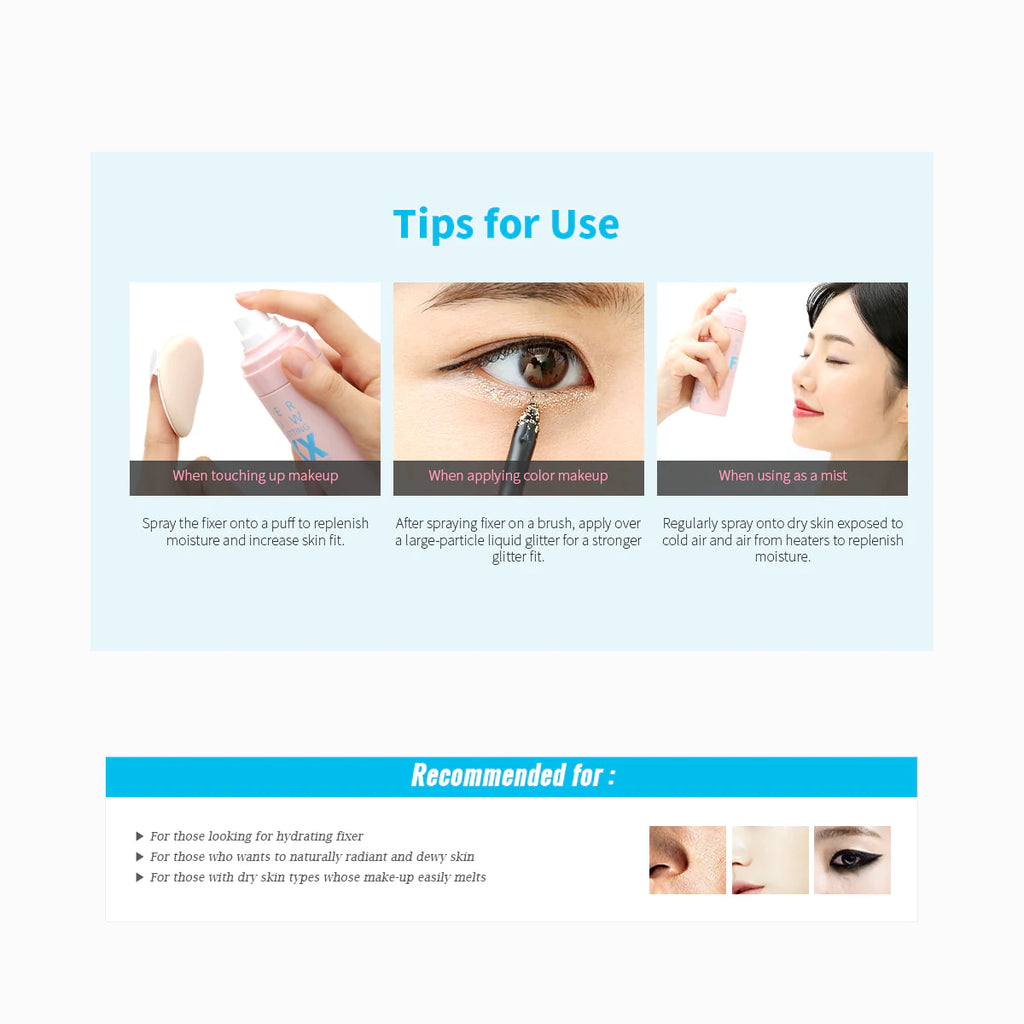 Tips for Use

When touching up makeup

Spray the fixer onto a puff to replenish moisture and increase skin fit.

When applying color makeup

After spraying fixer on a brush, apply over a large-particle liquid glitter for a stronger glitter fit.

When using as a mist

Regularly spray onto dry skin exposed to cold air and air from heaters to replenish moisture.

Recommended for :

▶ For those looking for hydrating fixer
▶ For those who wants to naturally radiant and dewy skin
▶ For those with dry skin types whose make-up easily melts